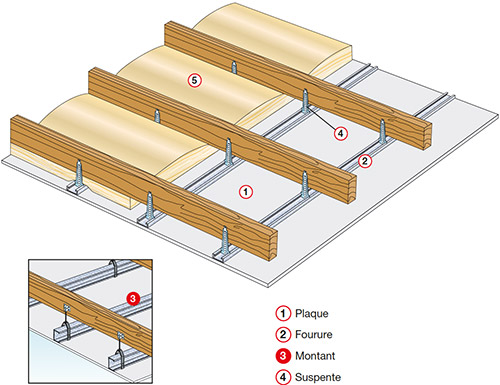 5

4

2

1

3

1 Plaque
2 Fourure
3 Montant
4 Suspente